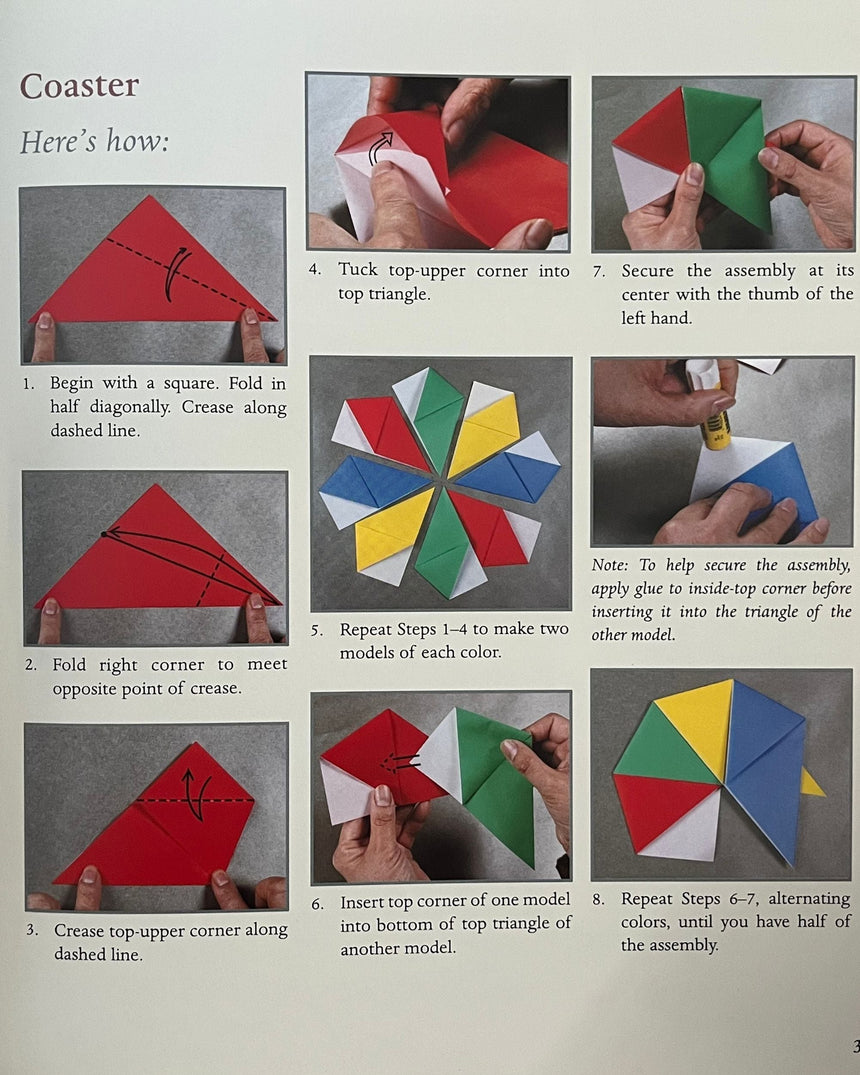 Coaster

Here's how:

1. Begin with a square. Fold in half diagonally. Crease along dashed line.

2. Fold right corner to meet opposite point of crease.

3. Crease top-upper corner along dashed line.

4. Tuck top-upper corner into top triangle.

5. Repeat Steps 1–4 to make two models of each color.

6. Insert top corner of one model into bottom of top triangle of another model.

7. Secure the assembly at its center with the thumb of the left hand.

Note: To help secure the assembly, apply glue to inside-top corner before inserting it into the triangle of the other model.

8. Repeat Steps 6–7, alternating colors, until you have half of the assembly.

3